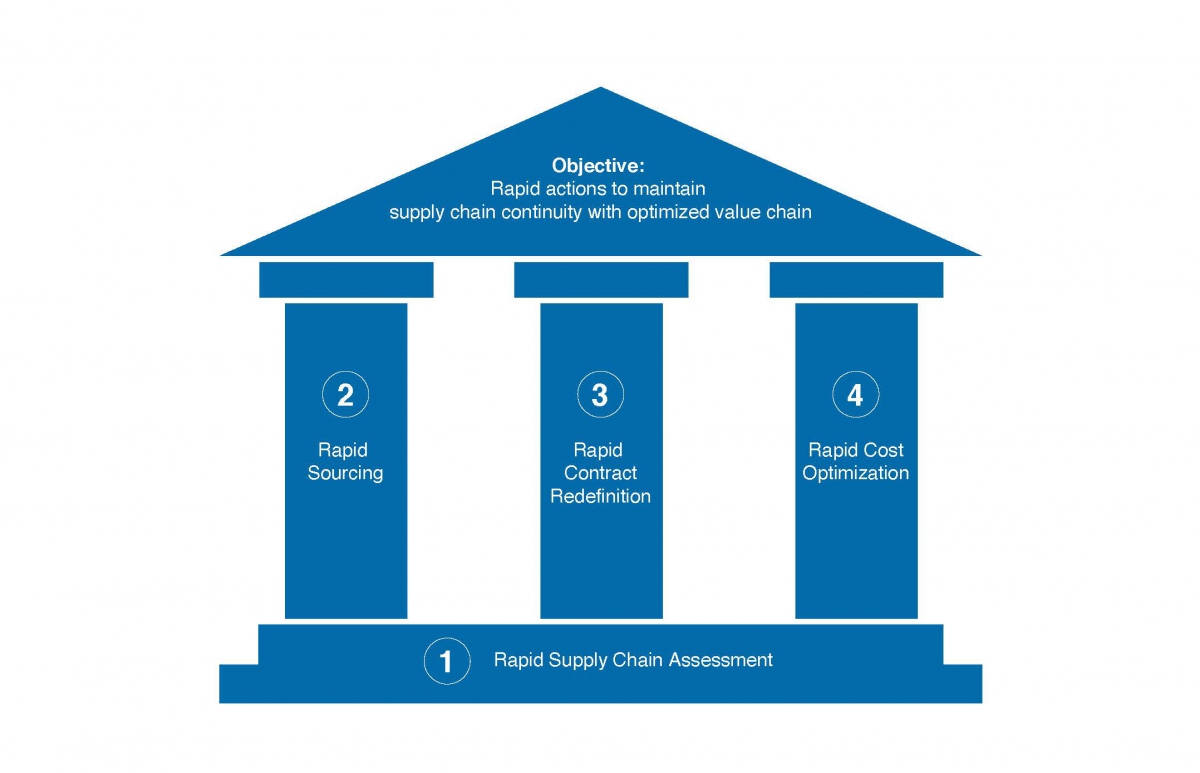 Objective:
Rapid actions to maintain supply chain continuity with optimized value chain

2
Rapid Sourcing

3
Rapid Contract Redefinition

4
Rapid Cost Optimization

1
Rapid Supply Chain Assessment