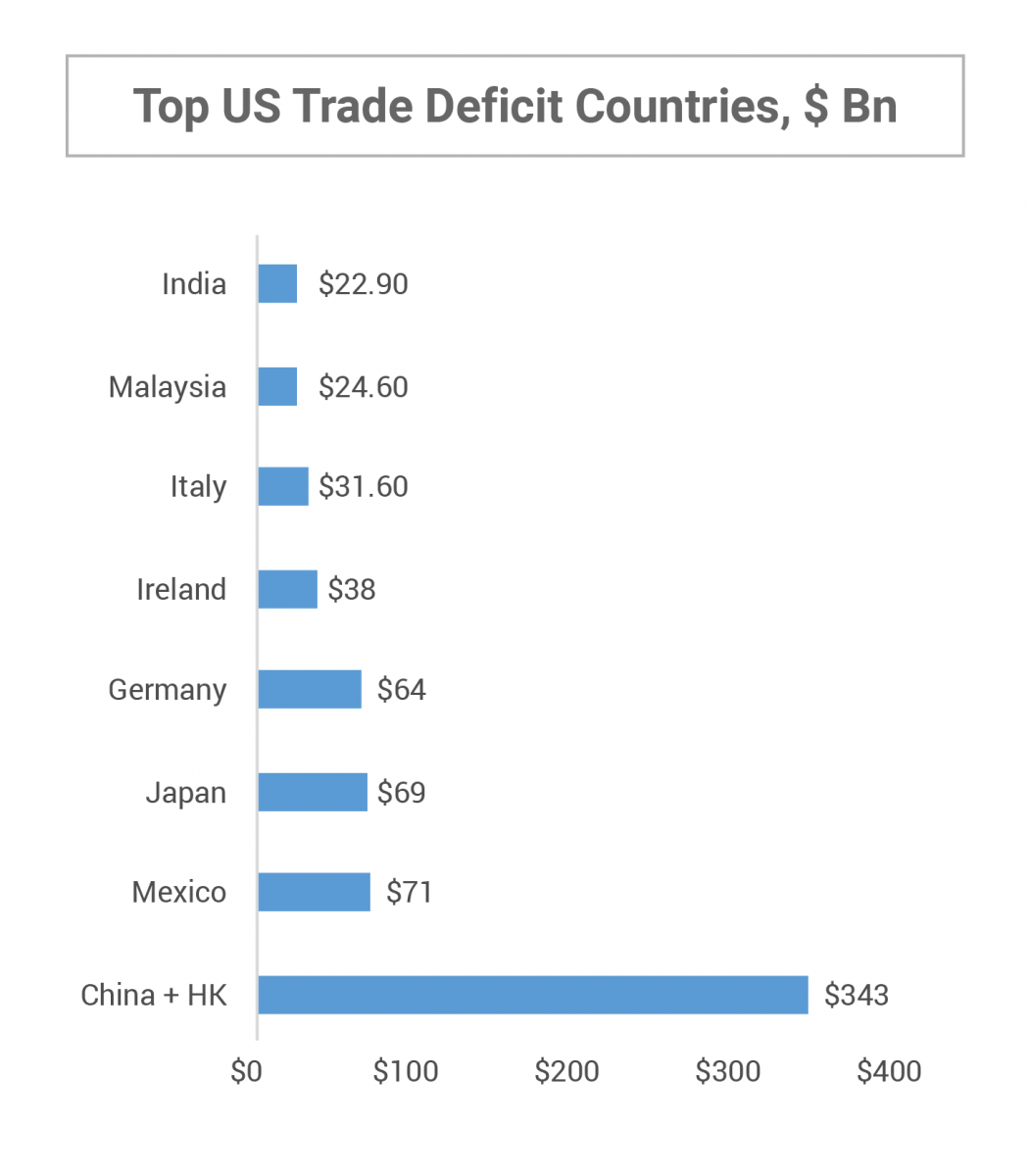 Top US Trade Deficit Countries, \$ Bn

India \$22.90
Malaysia \$24.60
Italy \$31.60
Ireland \$38
Germany \$64
Japan \$69
Mexico \$71
China + HK \$343

\$0 \$100 \$200 \$300 \$400