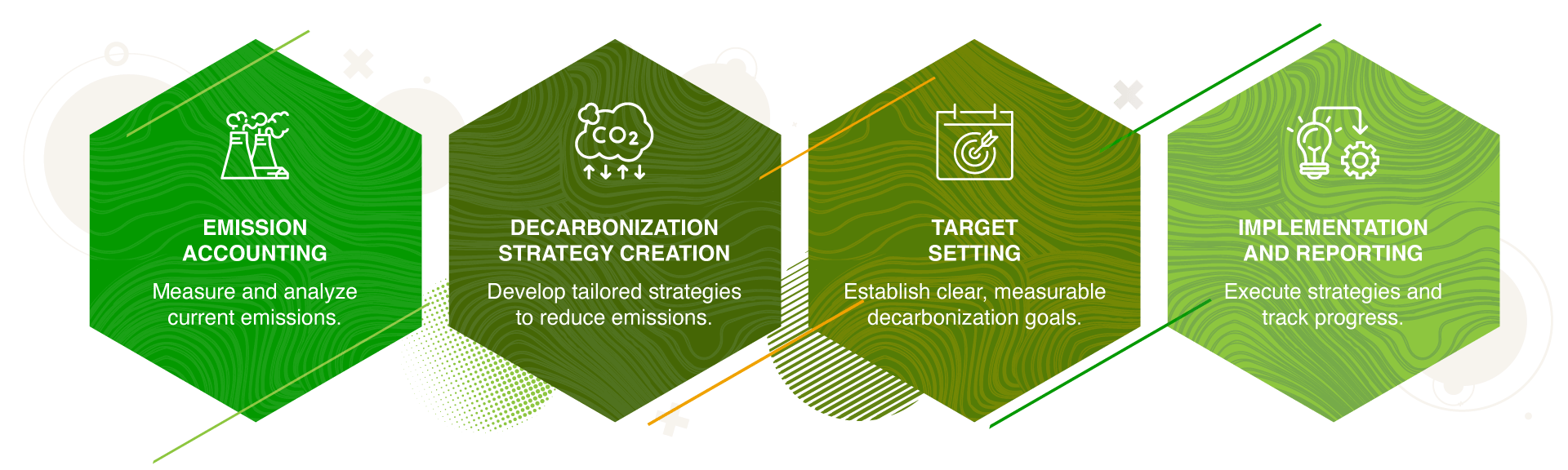 EMISSION ACCOUNTING

Measure and analyze current emissions.

$CO_2$

DECARBONIZATION STRATEGY CREATION

Develop tailored strategies to reduce emissions.

TARGET SETTING

Establish clear, measurable decarbonization goals.

IMPLEMENTATION AND REPORTING

Execute strategies and track progress.